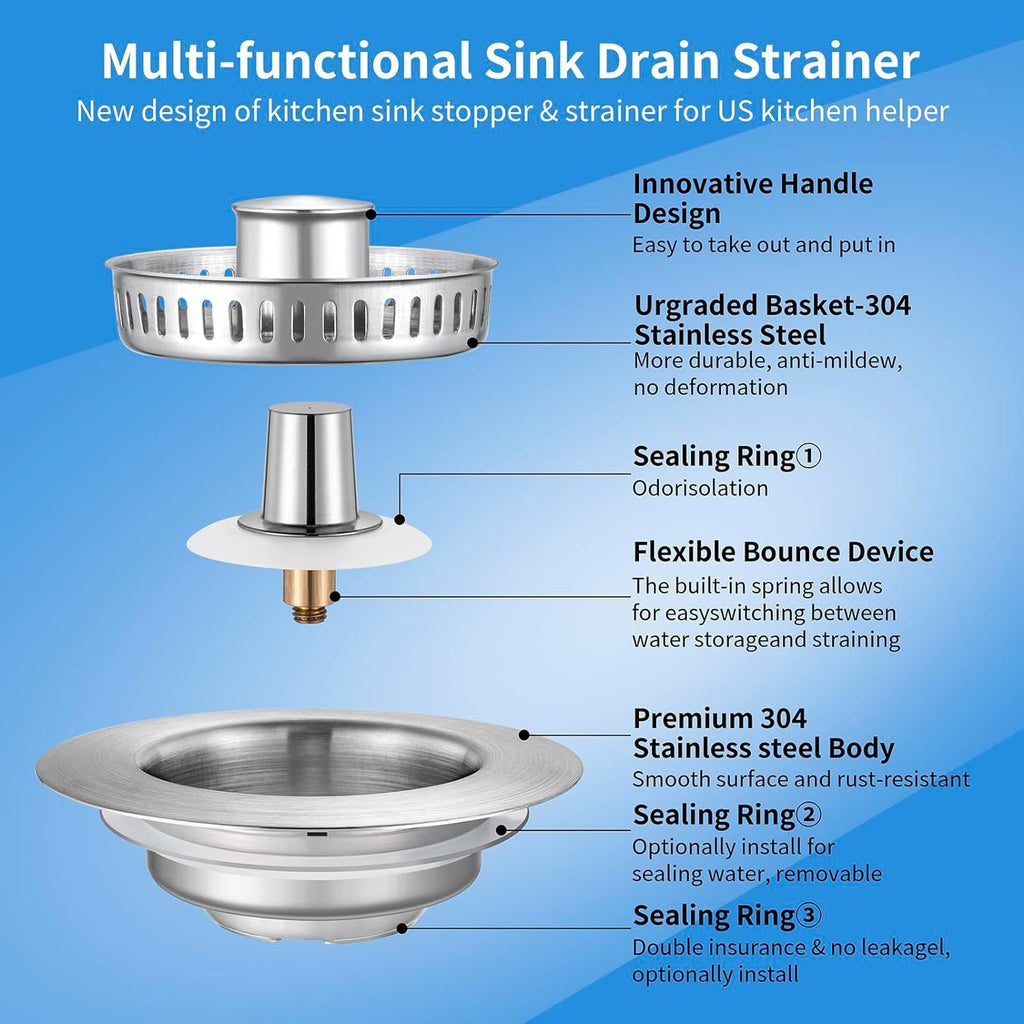 Multi-functional Sink Drain Strainer
New design of kitchen sink stopper & strainer for US kitchen helper

Innovative Handle Design
Easy to take out and put in

Urgraded Basket-304 Stainless Steel
More durable, anti-mildew, no deformation

Sealing Ring①
Odorisolation

Flexible Bounce Device
The built-in spring allows for easyswitching between water storageand straining

Premium 304 Stainless steel Body
Smooth surface and rust-resistant

Sealing Ring②
Optionally install for sealing water, removable

Sealing Ring③
Double insurance & no leakagel, optionally install