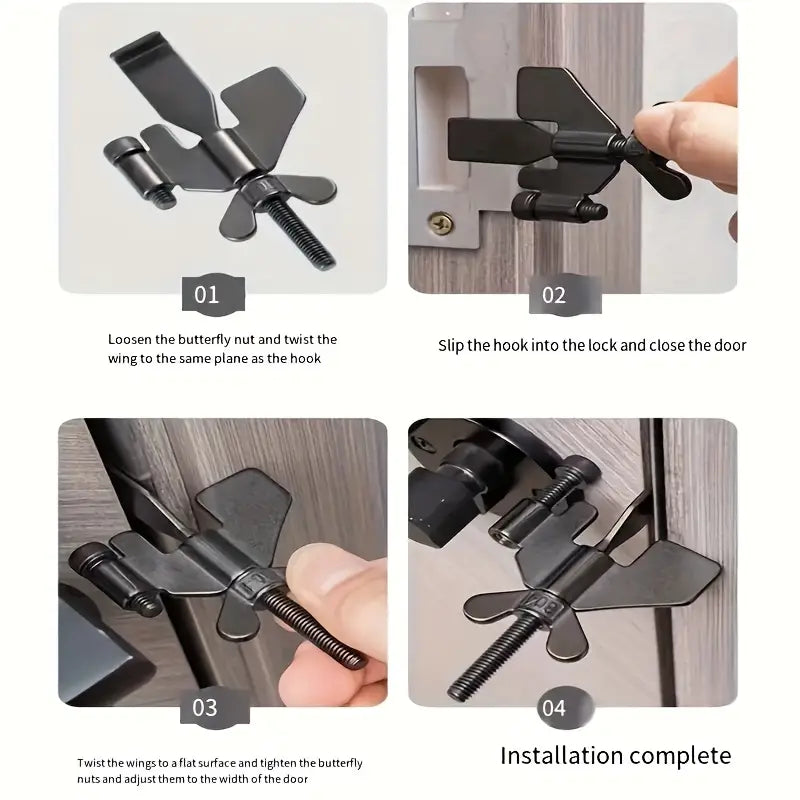 01

Loosen the butterfly nut and twist the wing to the same plane as the hook

02

Slip the hook into the lock and close the door

03

Twist the wings to a flat surface and tighten the butterfly nuts and adjust them to the width of the door

04

Installation complete