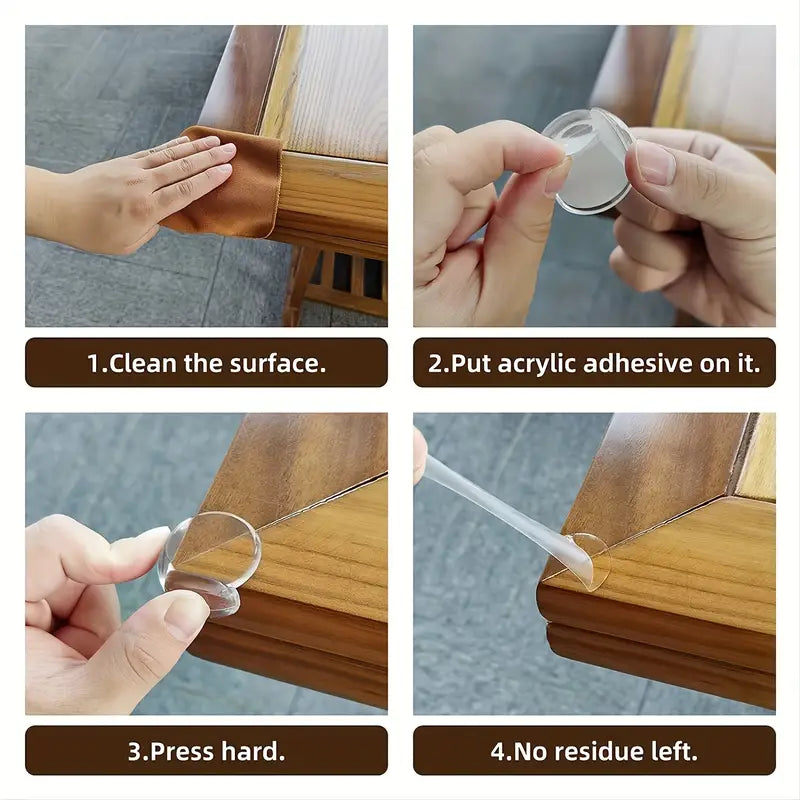 1.Clean the surface.

2.Put acrylic adhesive on it.

3.Press hard.

4.No residue left.