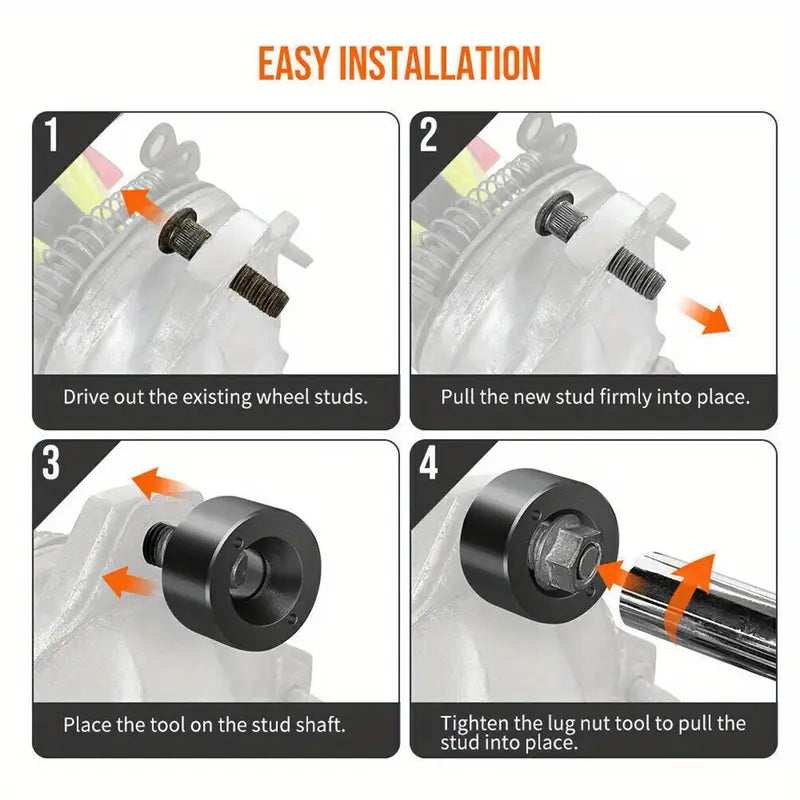 EASY INSTALLATION

1

Drive out the existing wheel studs.

2

Pull the new stud firmly into place.

3

Place the tool on the stud shaft.

4

Tighten the lug nut tool to pull the stud into place.