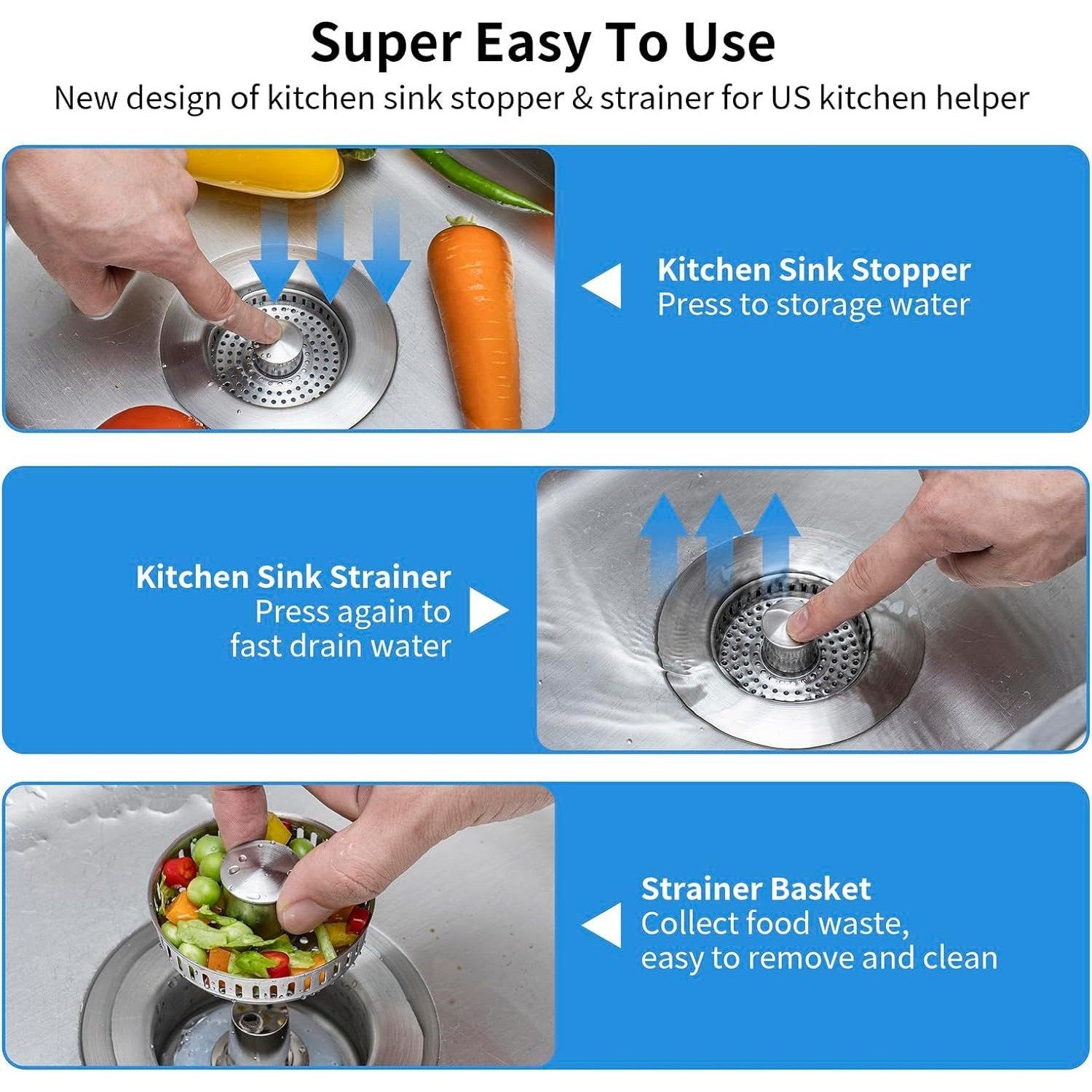 Super Easy To Use

New design of kitchen sink stopper & strainer for US kitchen helper

Kitchen Sink Stopper
Press to storage water

Kitchen Sink Strainer
Press again to fast drain water

Strainer Basket
Collect food waste, easy to remove and clean