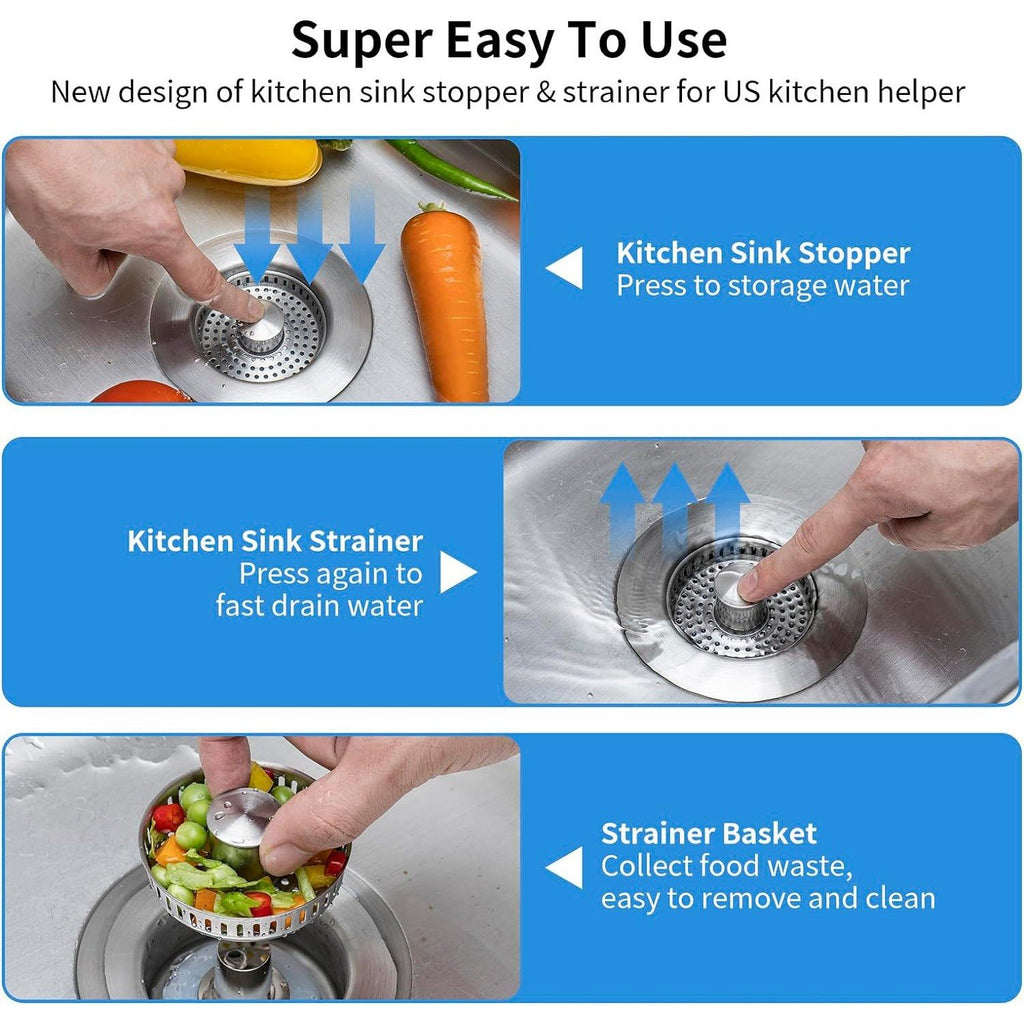 Super Easy To Use
New design of kitchen sink stopper & strainer for US kitchen helper

Kitchen Sink Stopper
Press to storage water

Kitchen Sink Strainer
Press again to fast drain water

Strainer Basket
Collect food waste, easy to remove and clean