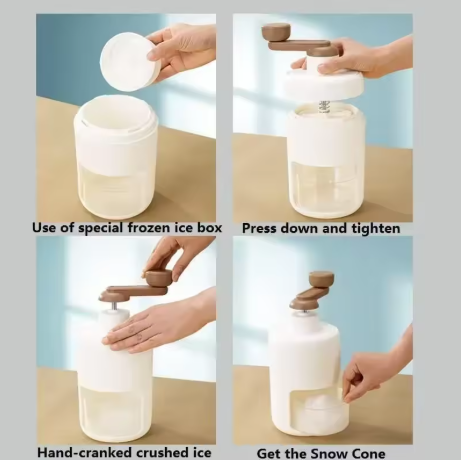 Use of special frozen ice box

Press down and tighten

Hand-cranked crushed ice

Get the Snow Cone