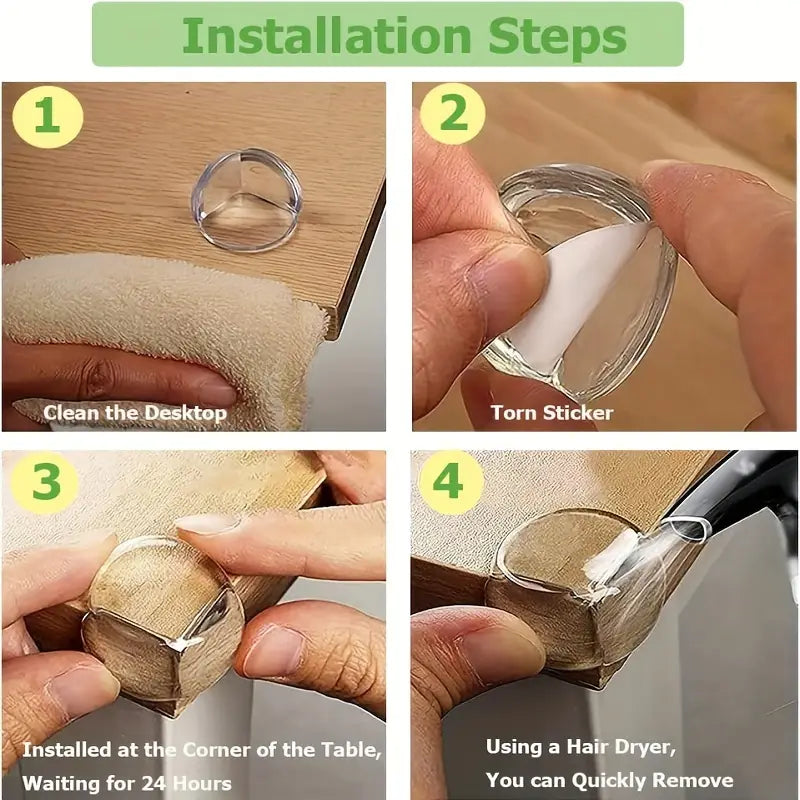 Installation Steps

1

Clean the Desktop

2

Torn Sticker

3

Installed at the Corner of the Table, Waiting for 24 Hours

4

Using a Hair Dryer, You can Quickly Remove